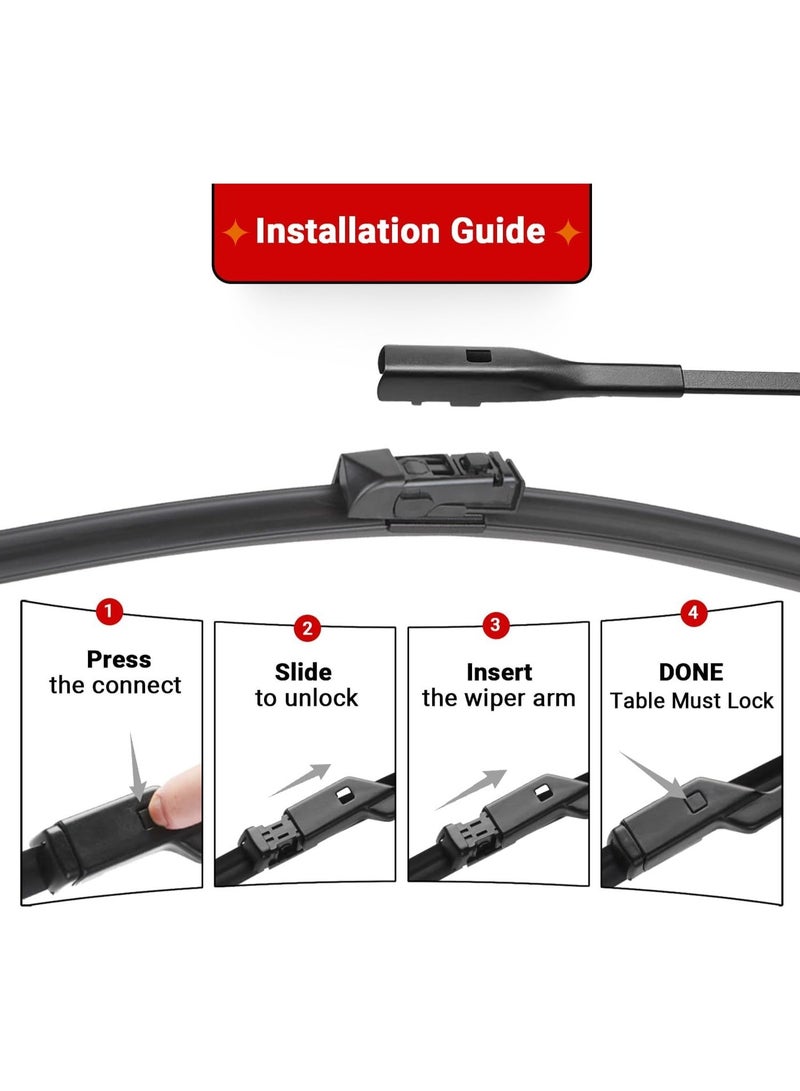 Installation Guide

1
Press
the connect

2
Slide
to unlock

3
Insert
the wiper arm

4
DONE
Table Must Lock